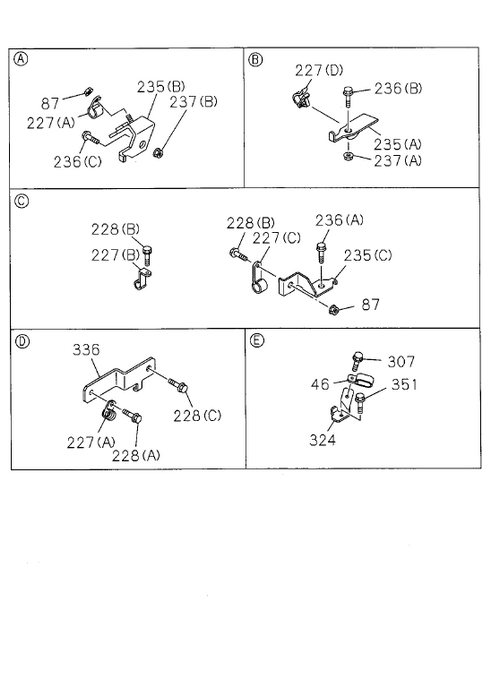 Ⓐ
87
227(A)
235(B)
237(B)
236(C)

Ⓑ
227(D)
236(B)
235(A)
237(A)

Ⓒ
228(B)
227(B)
228(B)
227(C)
236(A)
235(C)
87

Ⓓ
336
228(C)
227(A)
228(A)

Ⓔ
307
46
351
324